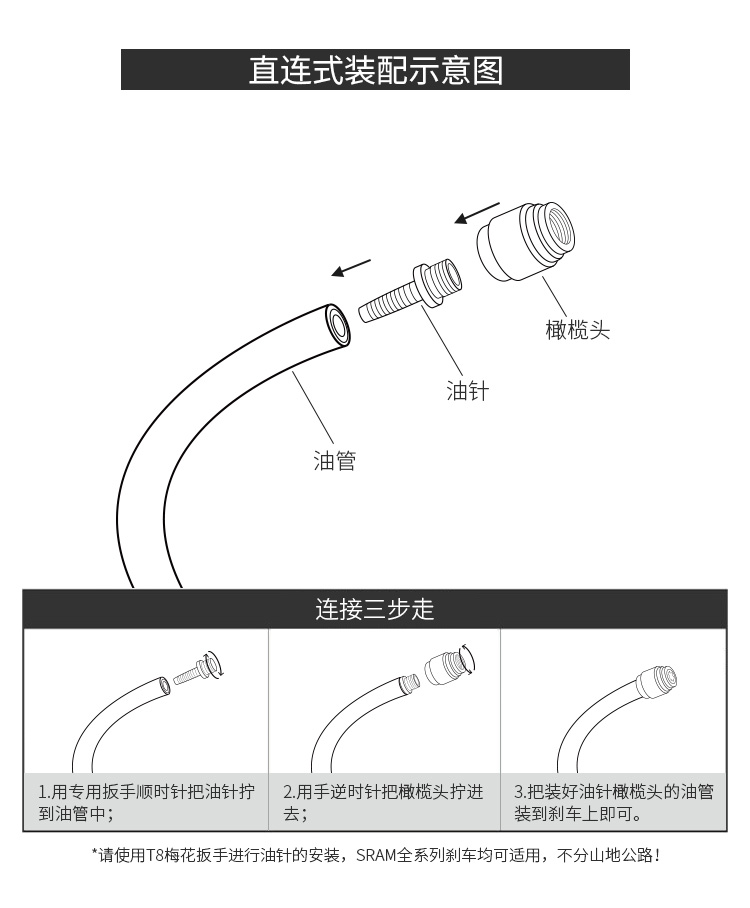 直连式装配示意图

橄榄头

油针

油管

连接三步走

1.用专用扳手顺时针把油针拧到油管中；

2.用手逆时针把橄榄头拧进去；

3.把装好油针橄榄头的油管装到刹车上即可。

*请使用T8梅花扳手进行油针的安装，SRAM全系列刹车均可适用，不分山地公路！